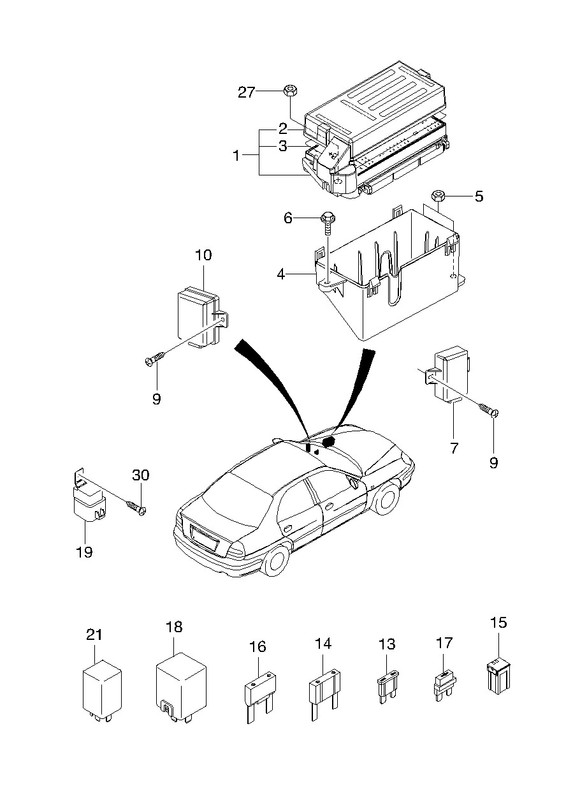 27
2
3
1
5
6
4
10
9
7
9
30
19
21
18
16
14
13
17
15