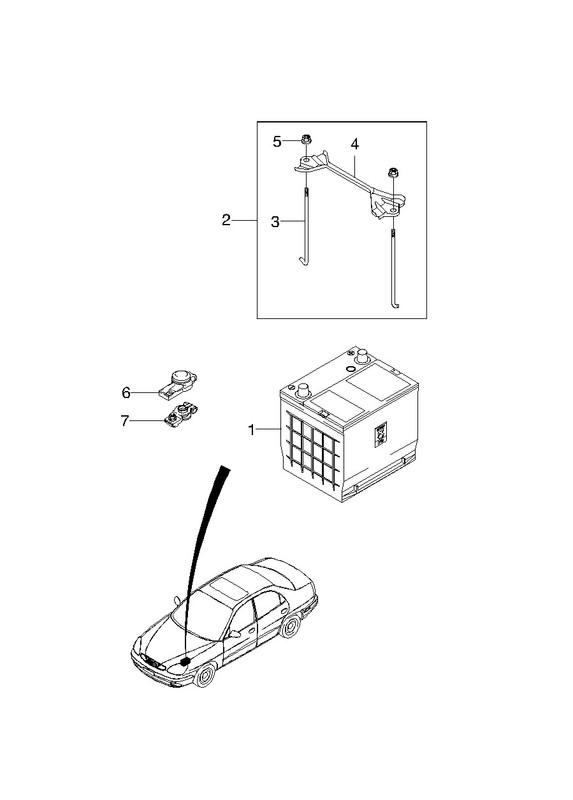 5
4
2
3
6
7
1