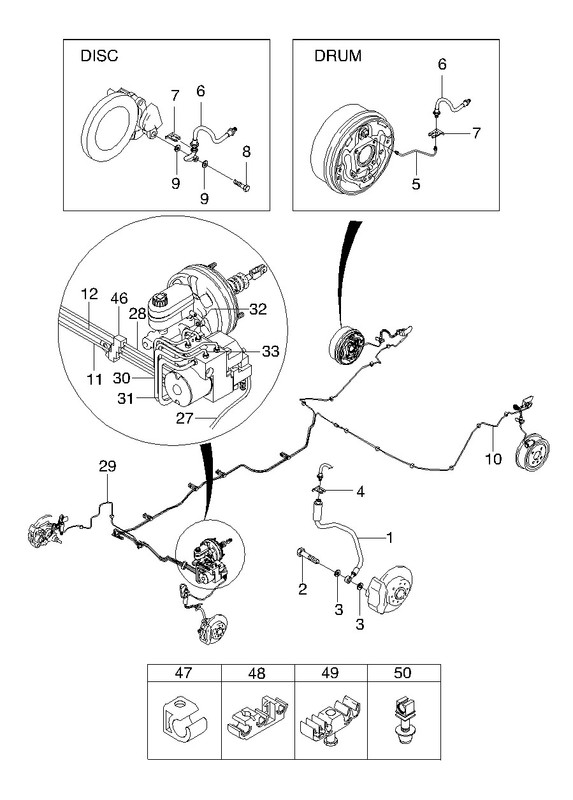 DISC
7
6
8
9
9

DRUM
6
7
5

12
46
28
32
33
11
30
31
27

29
10
4
1
2
3
3

| 47 | 48 | 49 | 50 |
|---|---|---|---|
| | | | |