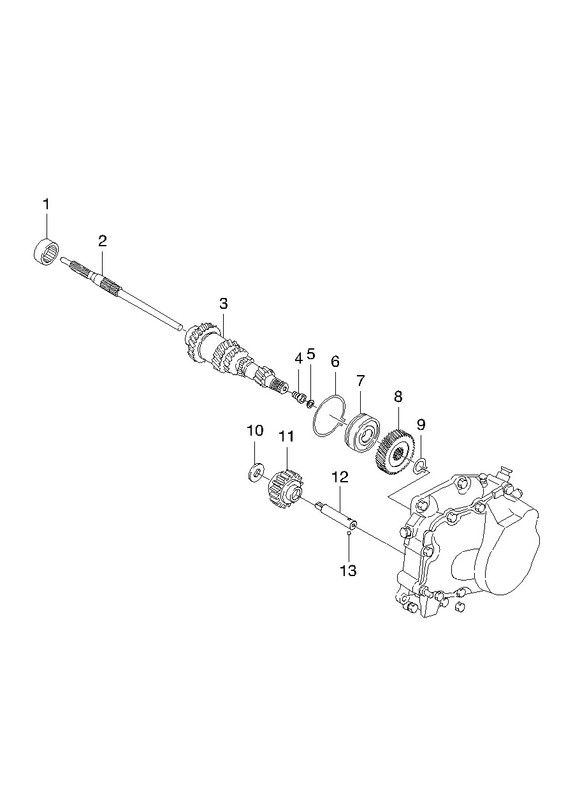 1
2
3
4
5
6
7
8
9
10
11
12
13