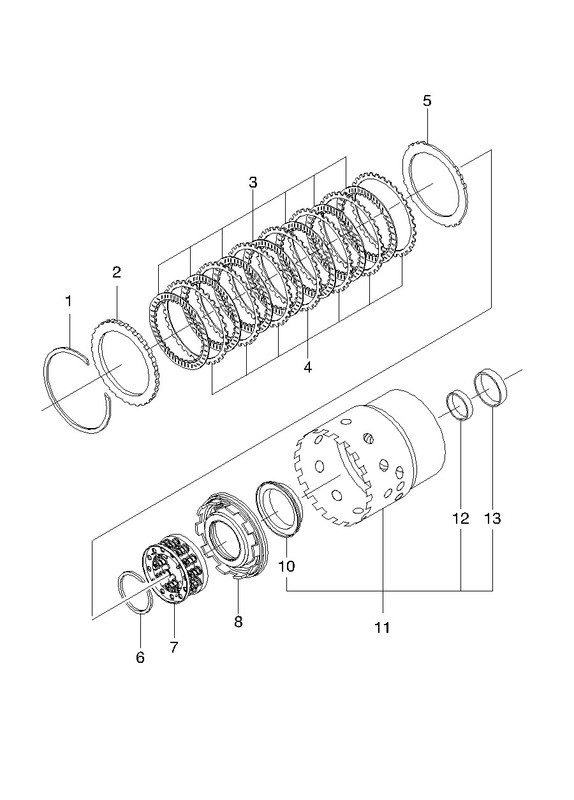 5
3
2
1
4
12
13
10
11
8
7
6