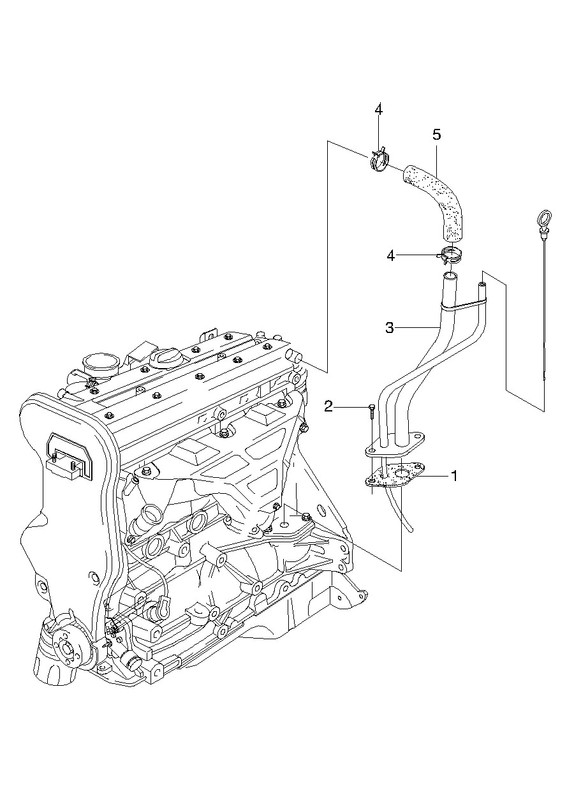 4
5
4
3
2
1