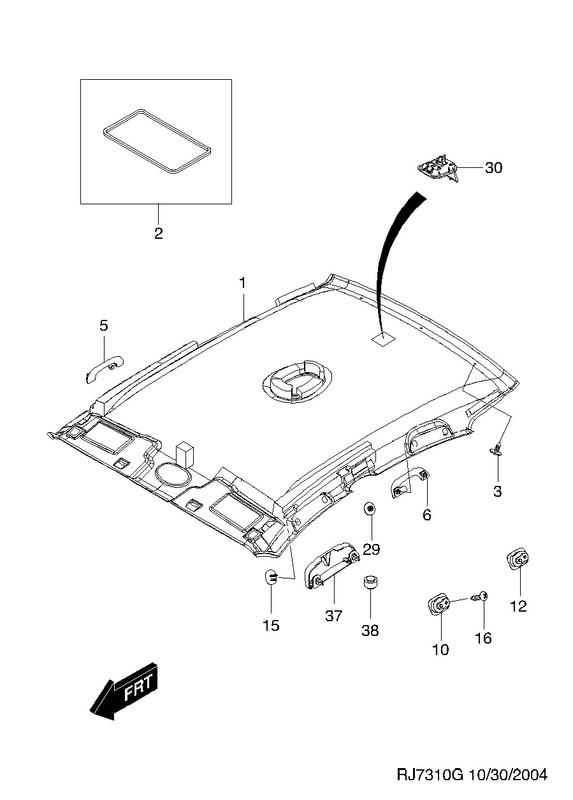 2

30

1

5

3

6

29

12

15

37

38

10

16

FRT

RJ7310G 10/30/2004