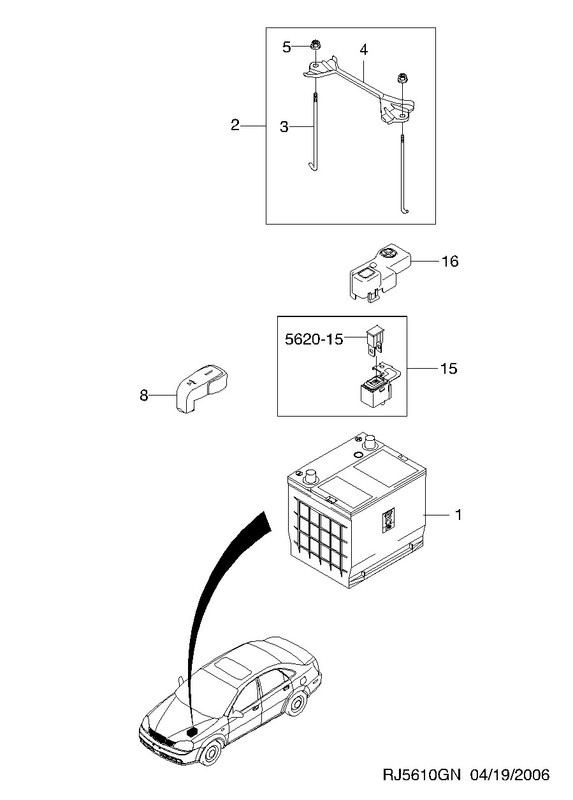 5
4
2
3
16
5620-15
15
8
1
RJ5610GN 04/19/2006