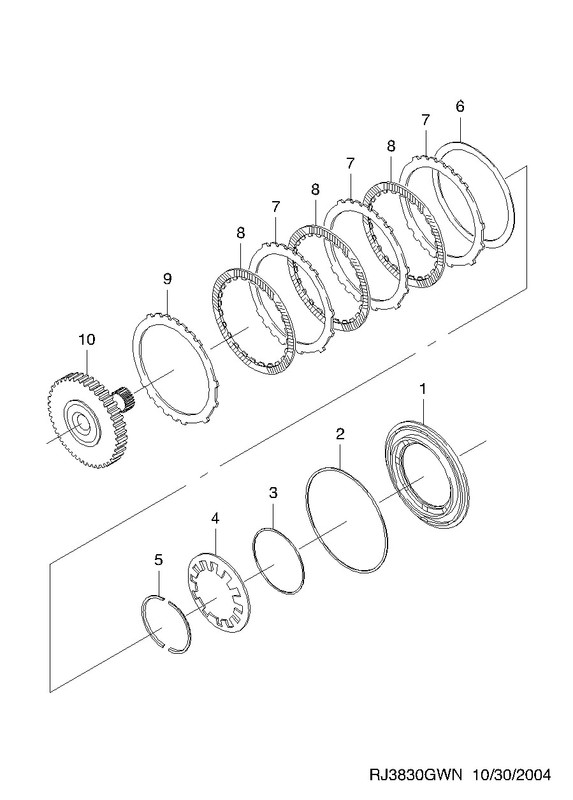 6
7
8
7
8
7
8
9
10
1
2
3
4
5

RJ3830GWN 10/30/2004