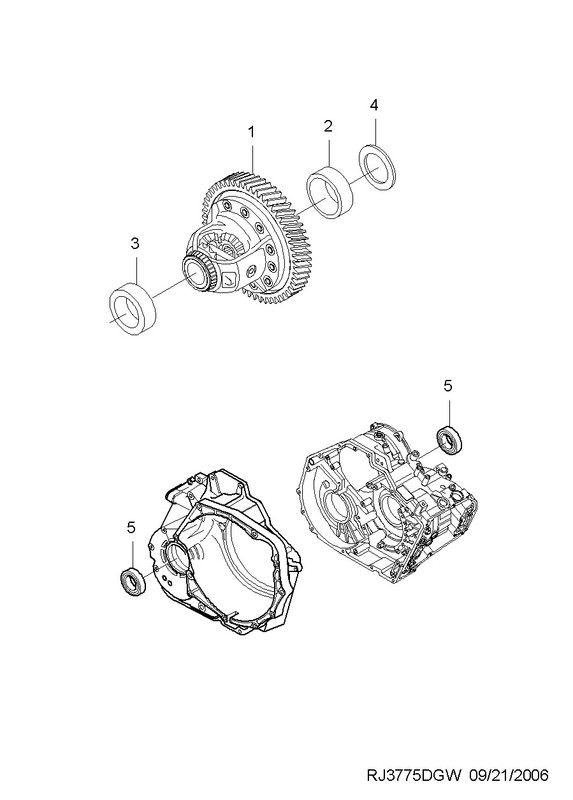 1
2
4
3
5
5
RJ3775DGW 09/21/2006