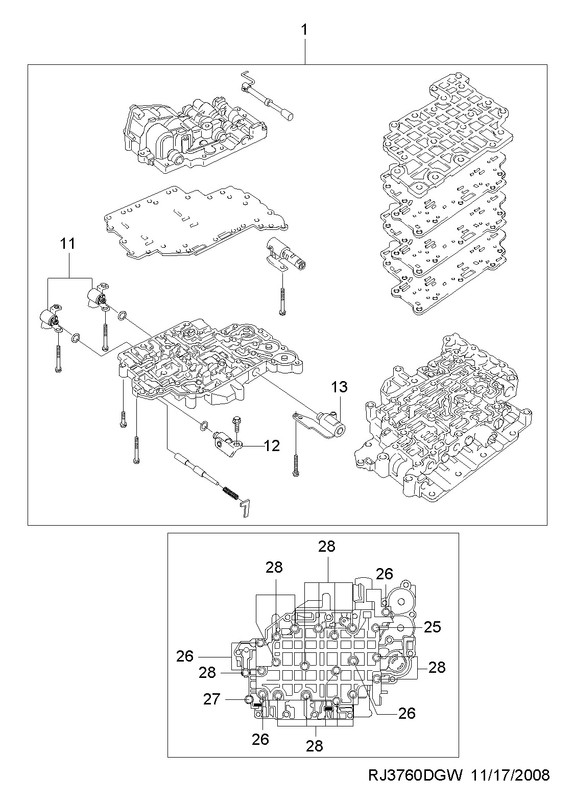 1

11

13

12

28

28

26

25

26

28

28

27

26

26

28

RJ3760DGW 11/17/2008