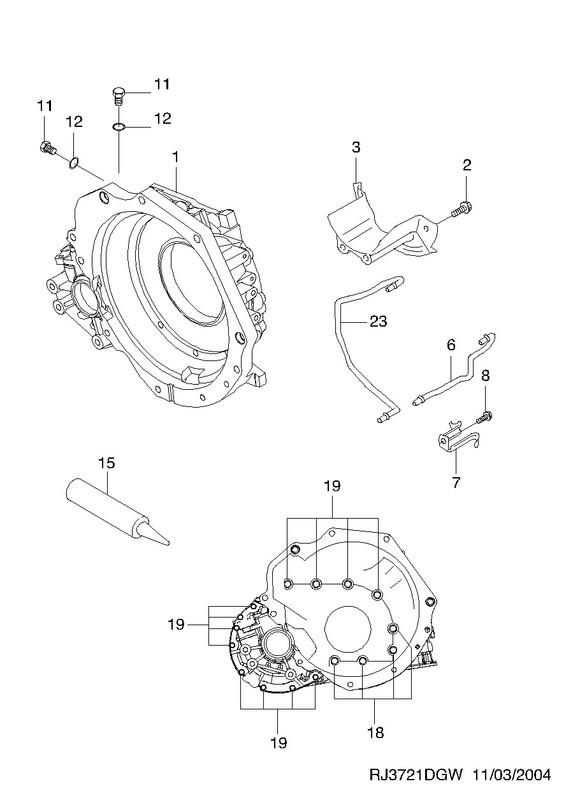 11
11
12
12
1
3
2
23
6
8
7
15
19
19
19
18
RJ3721DGW 11/03/2004