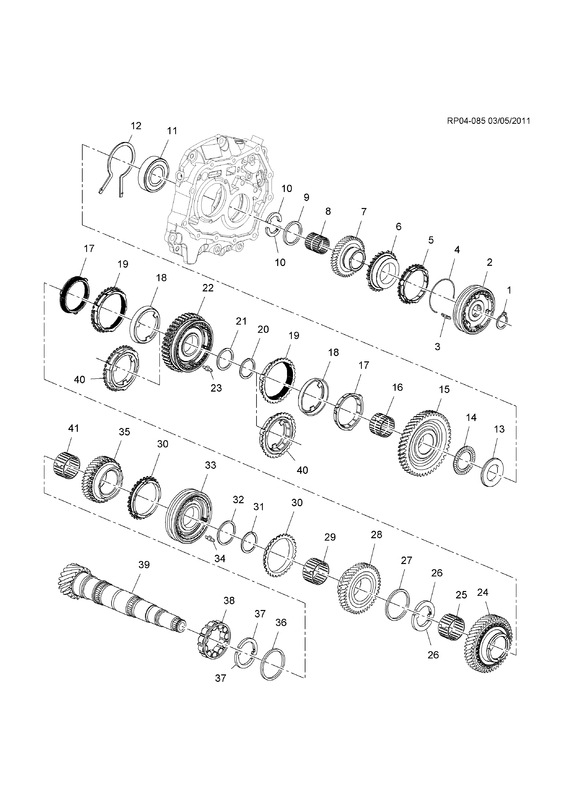 RP04-085 03/05/2011

12
11
10
9
8
7
6
5
4
2
1
10
3
17
19
18
22
21
20
19
18
17
16
15
14
13
40
23
40
41
35
30
33
32
31
30
29
28
27
26
25
24
34
26
39
38
37
36
37