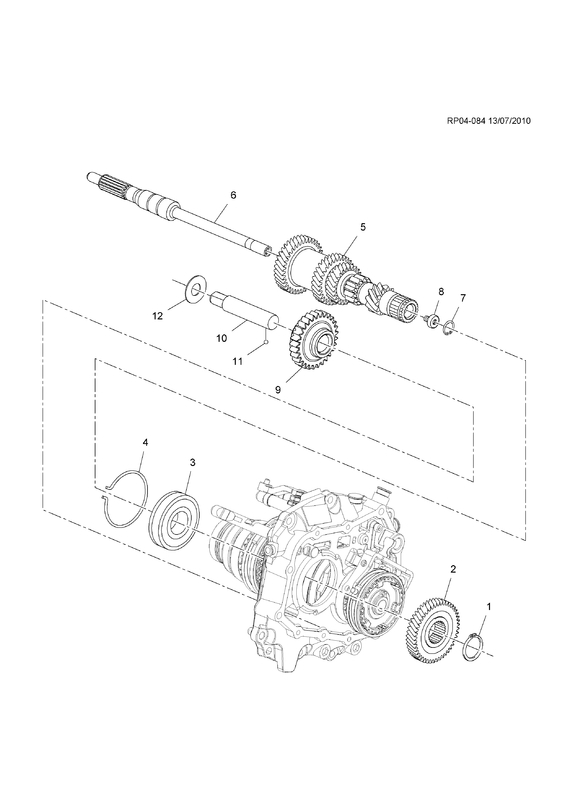 RP04-084 13/07/2010

6

5

8

7

12

10

11

9

4

3

2

1