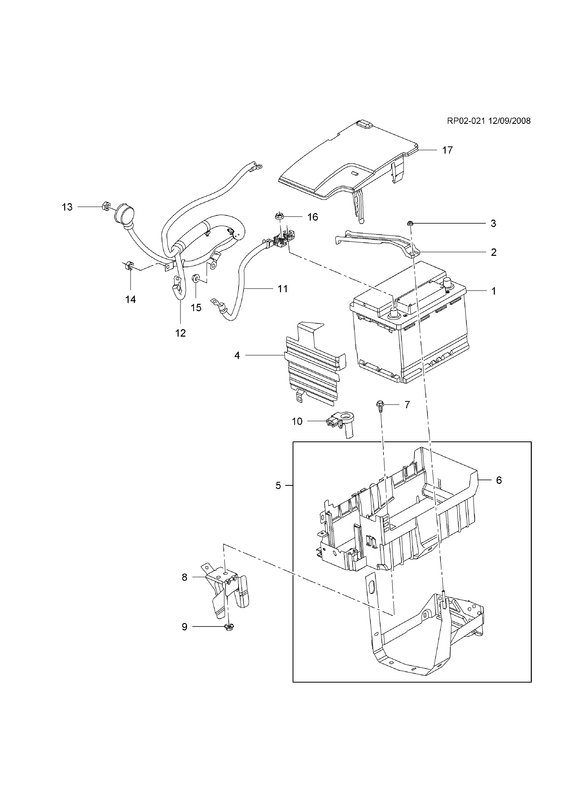 RP02-021 12/09/2008

17

13

16

3

2

14

15

11

1

12

4

7

10

5

6

8

9