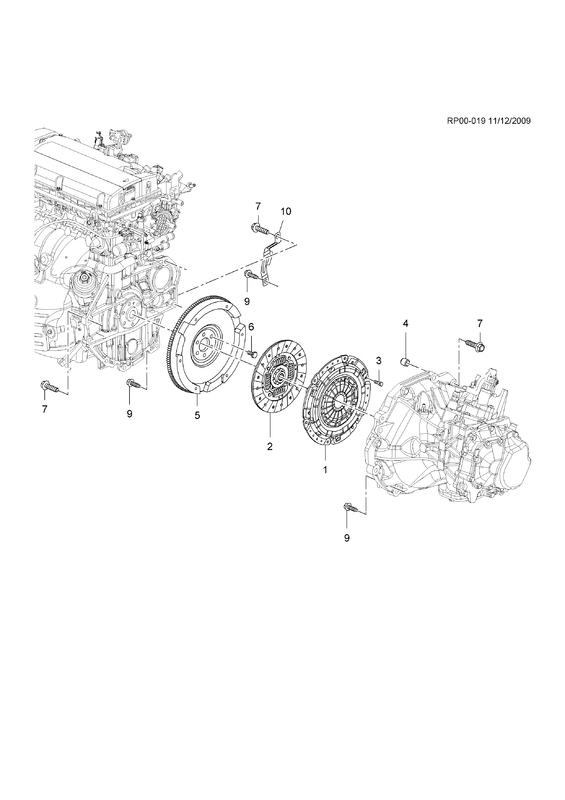 RP00-019 11/12/2009

7
10
9
4
7
6
3
7
9
5
2
1
9