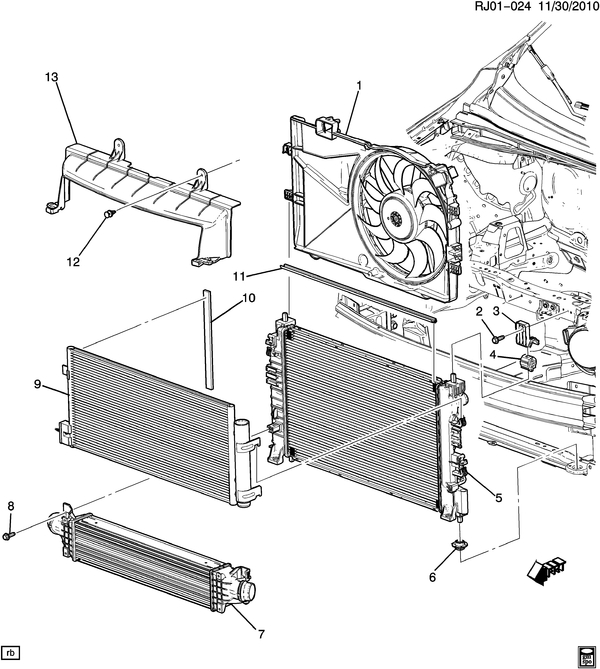 RJ01-024 11/30/2010

13

1

12

11

10

2

3

4

9

5

8

6

7

rb