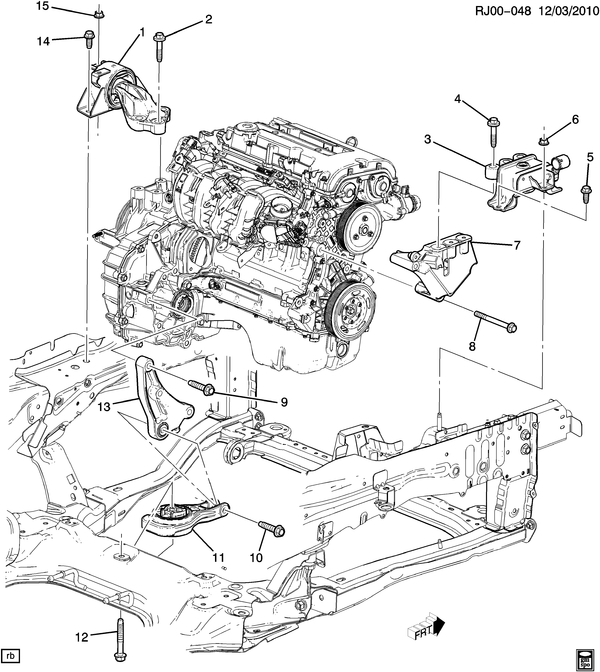 RJ00-048 12/03/2010

15
14
1
2
4
6
3
5
7
8
9
13
11
10
12
FRT
rb