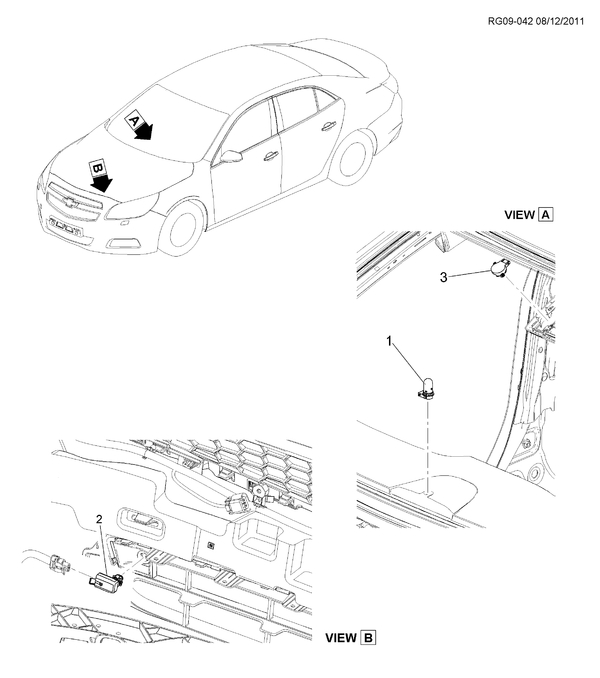 RG09-042 08/12/2011

A

B

VIEW A

3

1

2

VIEW B