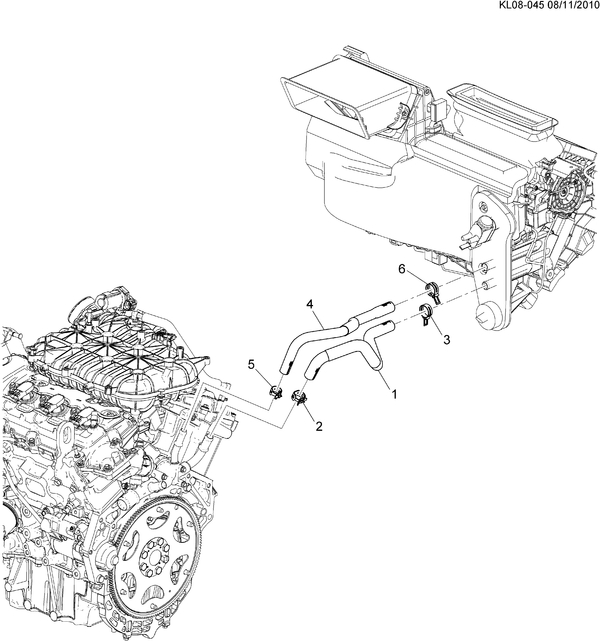 KL08-045 08/11/2010

6
4
3
5
1
2