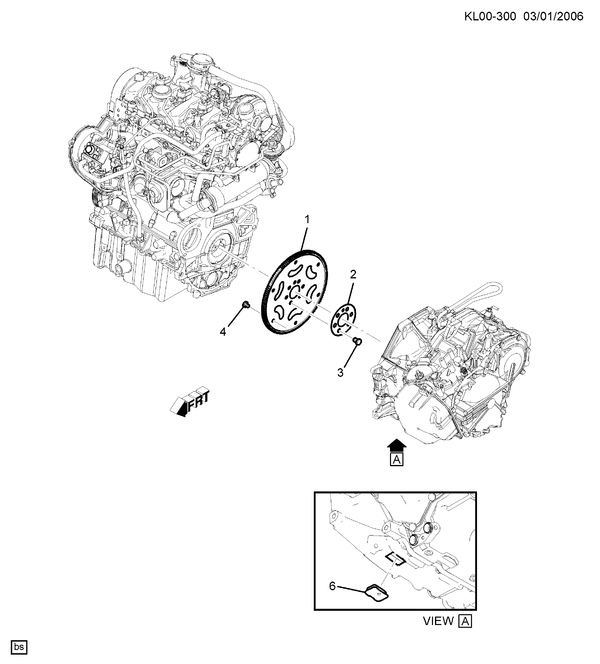 KL00-300 03/01/2006

1
2
4
3
FRT
A
6
VIEW A
bs