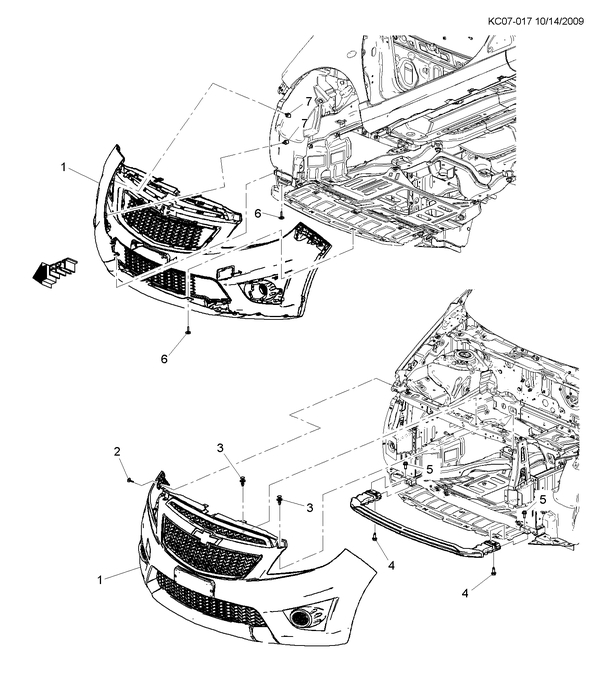 KC07-017 10/14/2009

7
7
1
6
6

2
3
3
5
5
1
4
4