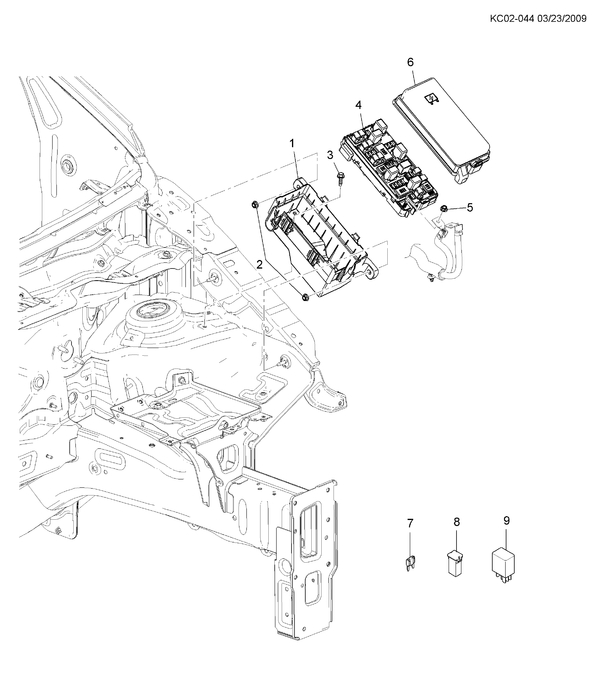 KC02-044 03/23/2009

6
4
1
3
5
2
7
8
9